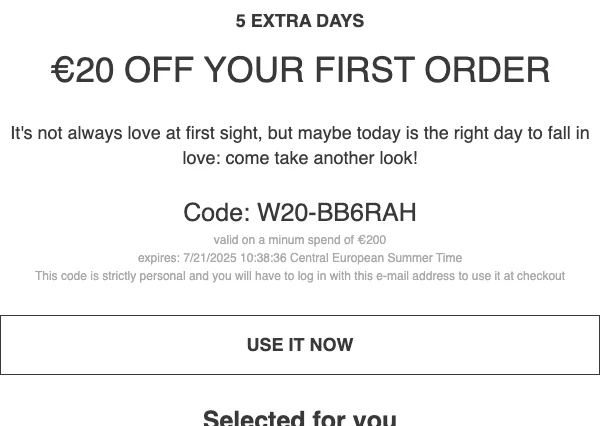 5 EXTRA DAYS

€20 OFF YOUR FIRST ORDER

It's not always love at first sight, but maybe today is the right day to fall in love: come take another look!

Code: W20-BB6RAH

valid on a minum spend of €200
expires: 7/21/2025 10:38:36 Central European Summer Time
This code is strictly personal and you will have to log in with this e-mail address to use it at checkout

USE IT NOW

Selected for you